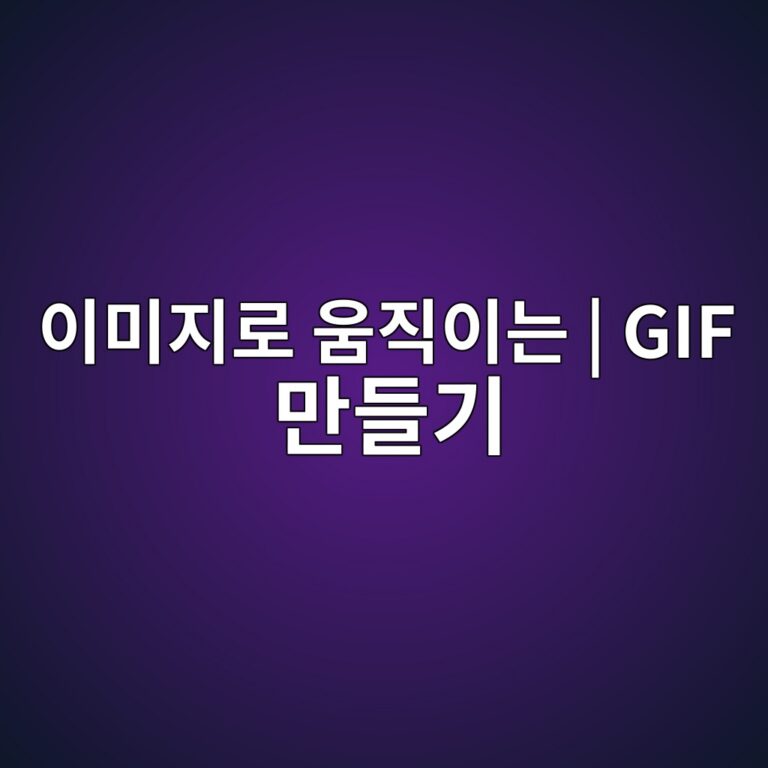 이미지로 움직이는 | GIF 만들기